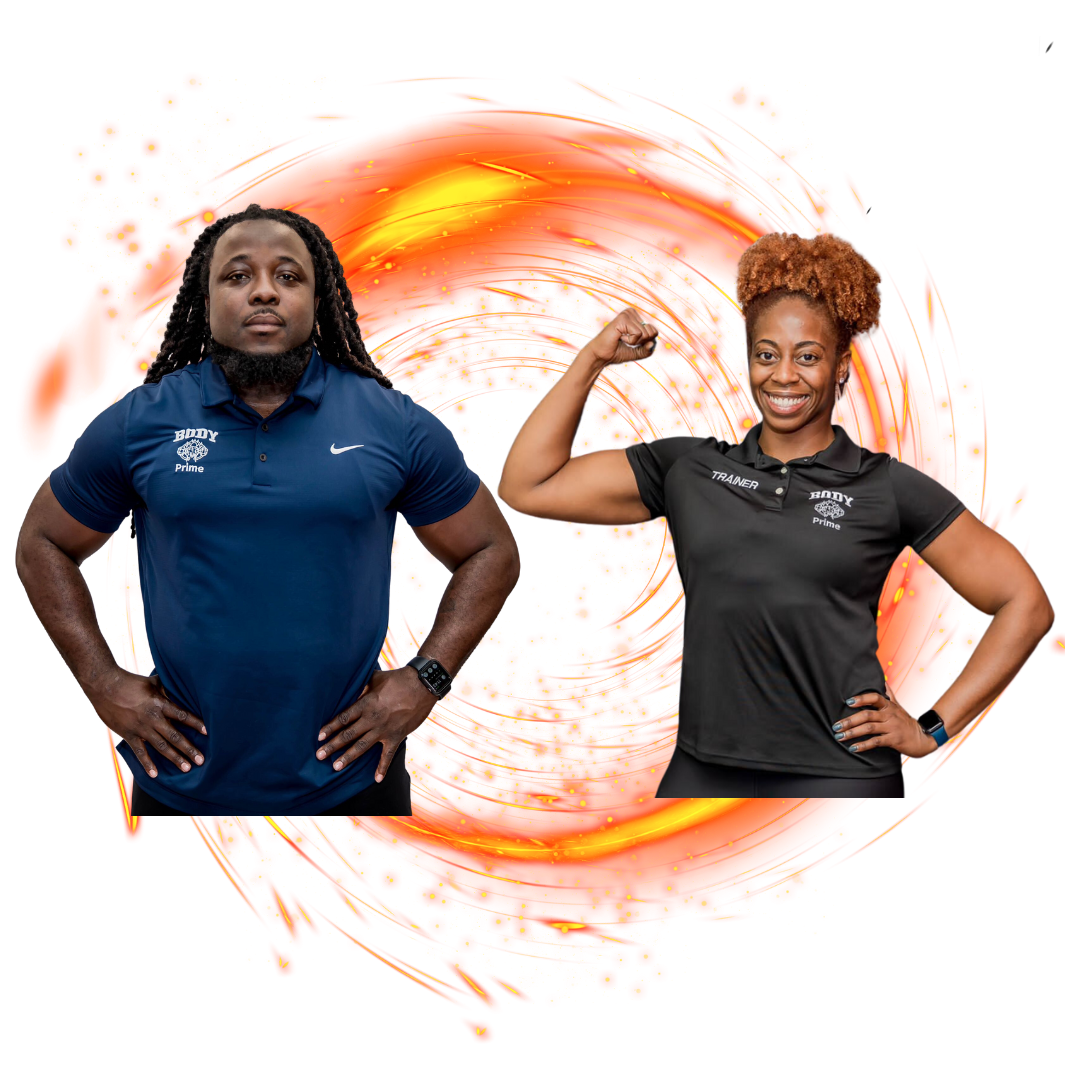 BODY
Prime

TRAINER
BODY
Prime