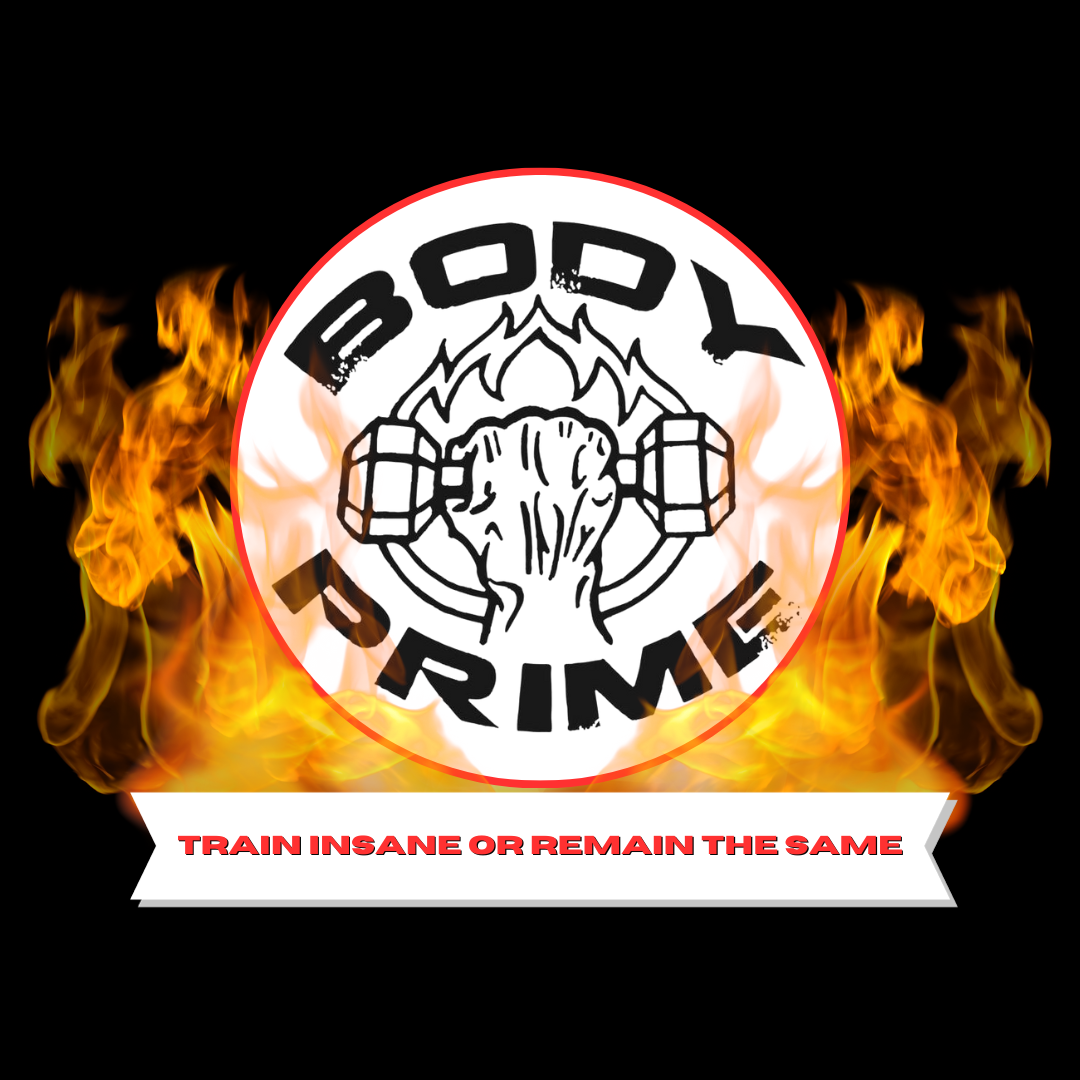 BODY
PRIME

TRAIN INSANE OR REMAIN THE SAME